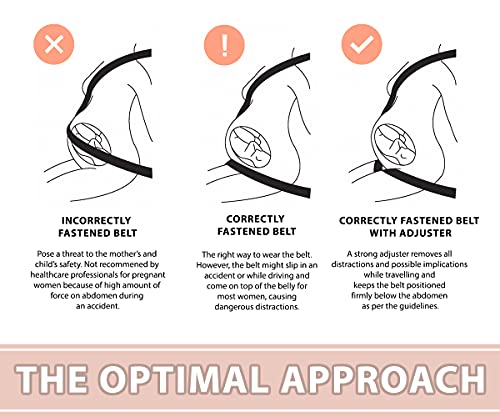 INCORRECTLY FASTENED BELT

Pose a threat to the mother's and child's safety. Not recommened by healthcare professionals for pregnant women because of high amount of force on abdomen during an accident.

CORRECTLY FASTENED BELT

The right way to wear the belt. However, the belt might slip in an accident or while driving and come on top of the belly for most women, causing dangerous distractions.

CORRECTLY FASTENED BELT WITH ADJUSTER

A strong adjuster removes all distractions and possible implications while travelling and keeps the belt positioned firmly below the abdomen as per the guidelines.

THE OPTIMAL APPROACH